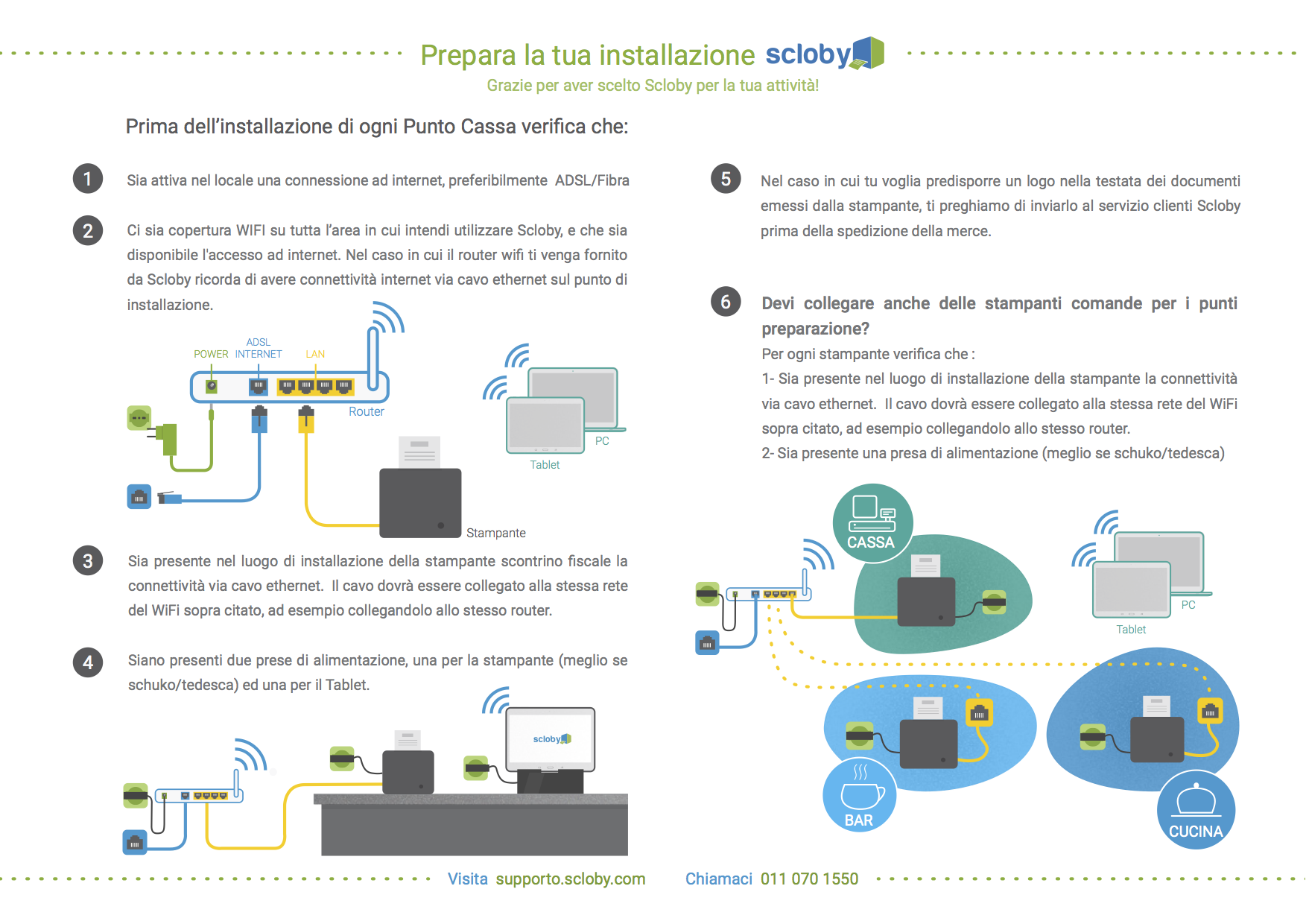 Prepara la tua installazione scloby

Grazie per aver scelto Scloby per la tua attività!

Prima dell'installazione di ogni Punto Cassa verifica che:

1 Sia attiva nel locale una connessione ad internet, preferibilmente ADSL/Fibra

2 Ci sia copertura WIFI su tutta l'area in cui intendi utilizzare Scloby, e che sia disponibile l'accesso ad internet. Nel caso in cui il router wifi ti venga fornito da Scloby ricorda di avere connettività internet via cavo ethernet sul punto di installazione.

POWER ADSL INTERNET LAN Router PC Tablet Stampante

3 Sia presente nel luogo di installazione della stampante scontrino fiscale la connettività via cavo ethernet. Il cavo dovrà essere collegato alla stessa rete del WiFi sopra citato, ad esempio collegandolo allo stesso router.

4 Siano presenti due prese di alimentazione, una per la stampante (meglio se schuko/tedesca) ed una per il Tablet.

scloby

5 Nel caso in cui tu voglia predisporre un logo nella testata dei documenti emessi dalla stampante, ti preghiamo di inviarlo al servizio clienti Scloby prima della spedizione della merce.

6 Devi collegare anche delle stampanti comande per i punti preparazione?
Per ogni stampante verifica che :
1- Sia presente nel luogo di installazione della stampante la connettività via cavo ethernet. Il cavo dovrà essere collegato alla stessa rete del WiFi sopra citato, ad esempio collegandolo allo stesso router.
2- Sia presente una presa di alimentazione (meglio se schuko/tedesca)

CASSA PC Tablet BAR CUCINA

Visita supporto.scloby.com Chiamaci 011 070 1550